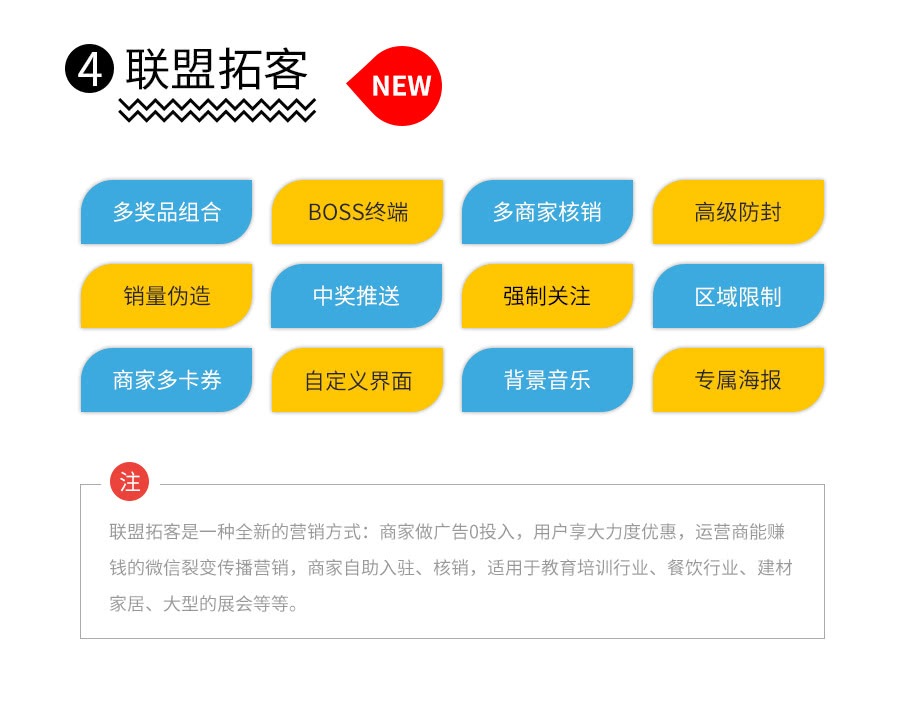 4 联盟拓客

NEW

多奖品组合

BOSS终端

多商家核销

高级防封

销量伪造

中奖推送

强制关注

区域限制

商家多卡券

自定义界面

背景音乐

专属海报

注

联盟拓客是一种全新的营销方式：商家做广告0投入，用户享大力度优惠，运营商能赚钱的微信裂变传播营销，商家自助入驻、核销，适用于教育培训行业、餐饮行业、建材家居、大型的展会等等。